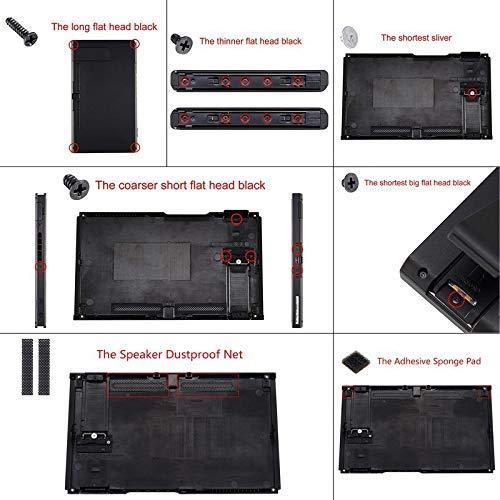 The long flat head black

The thinner flat head black

The shortest sliver

The coarser short flat head black

The shortest big flat head black

The Speaker Dustproof Net

The Adhesive Sponge Pad