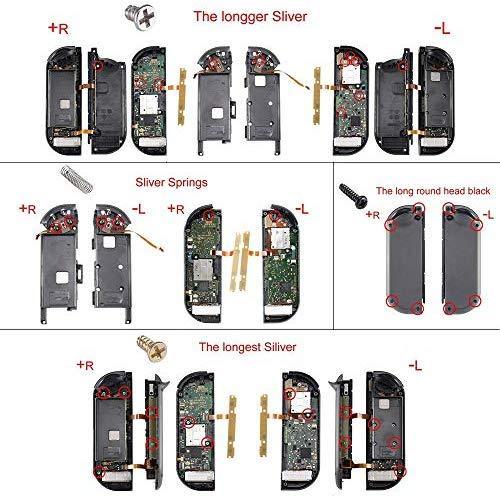 The longger Sliver

+R

-L

Sliver Springs

+R

-L

+R

-L

The long round head black

+R

-L

The longest Siliver

+R

-L