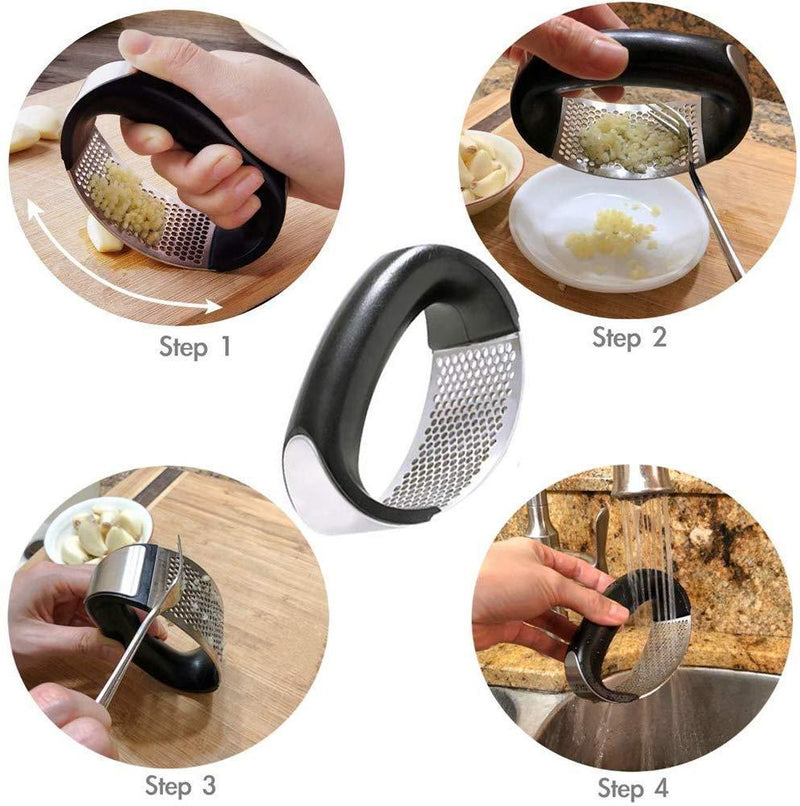 Step 1

Step 2

Step 3

Step 4