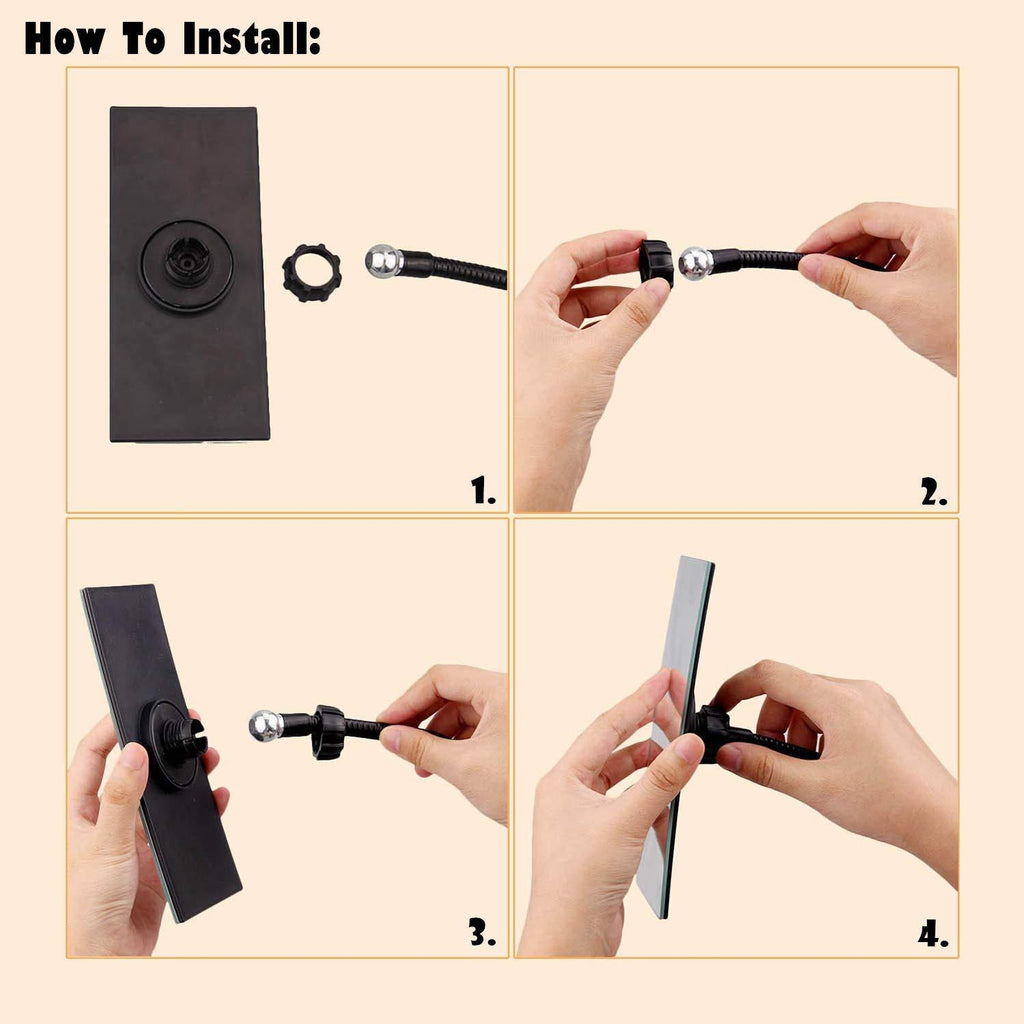 How To Install:

1.

2.

3.

4.