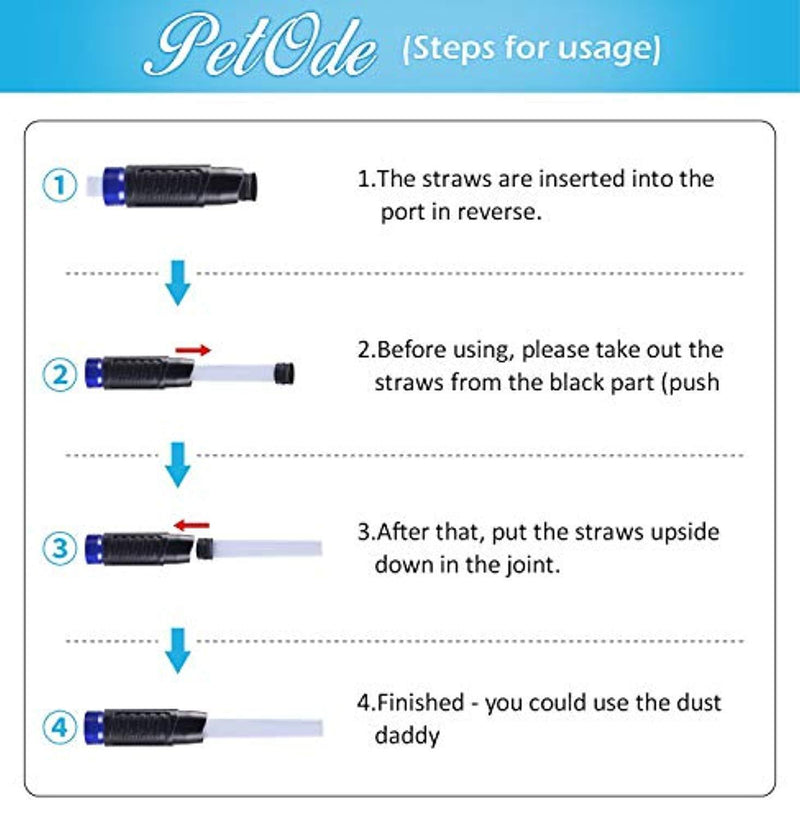 PetOde (Steps for usage)

①

1.The straws are inserted into the port in reverse.

②

2.Before using, please take out the straws from the black part (push

③

3.After that, put the straws upside down in the joint.

④

4.Finished - you could use the dust daddy