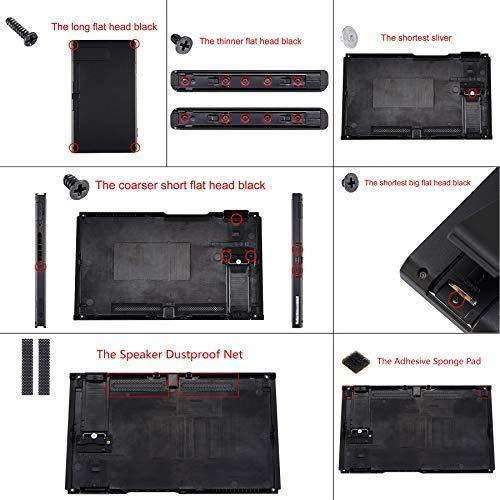 The long flat head black

The thinner flat head black

The shortest sliver

The coarser short flat head black

The shortest big flat head black

The Speaker Dustproof Net

The Adhesive Sponge Pad